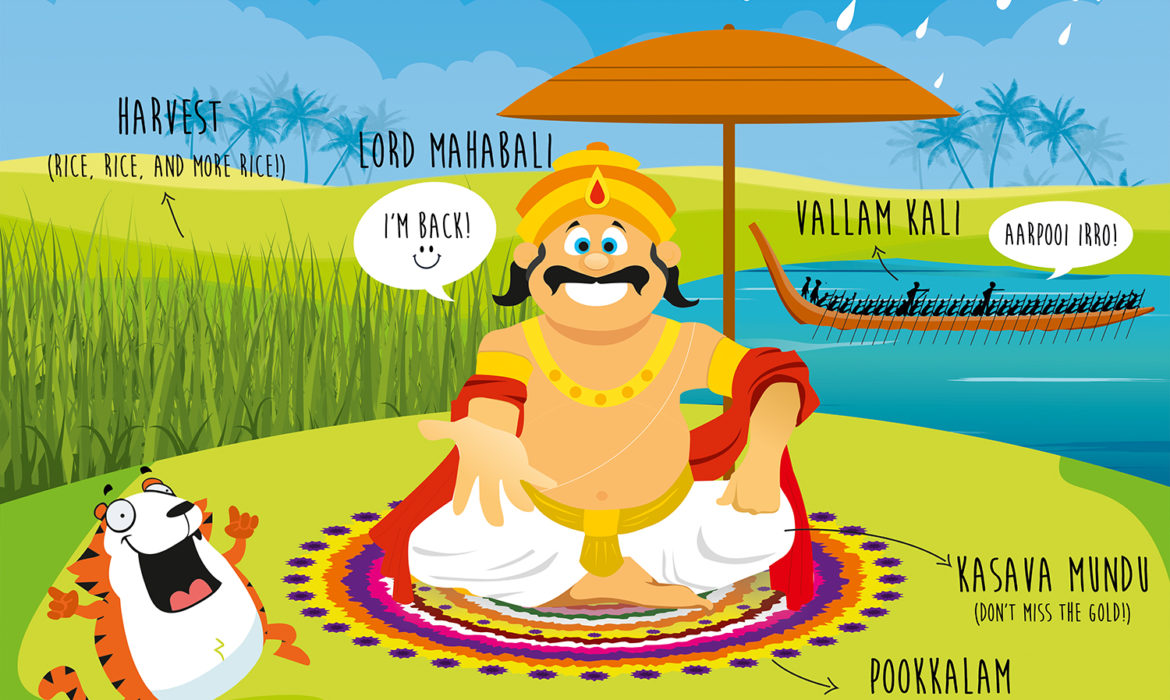 HARVEST
(RICE, RICE, AND MORE RICE!)

LORD MAHABALI

I'M BACK!

VALLAM KALI

AARPOOI IRRO!

KASAVA MUNDU
(DON'T MISS THE GOLD!)

POOKKALAM